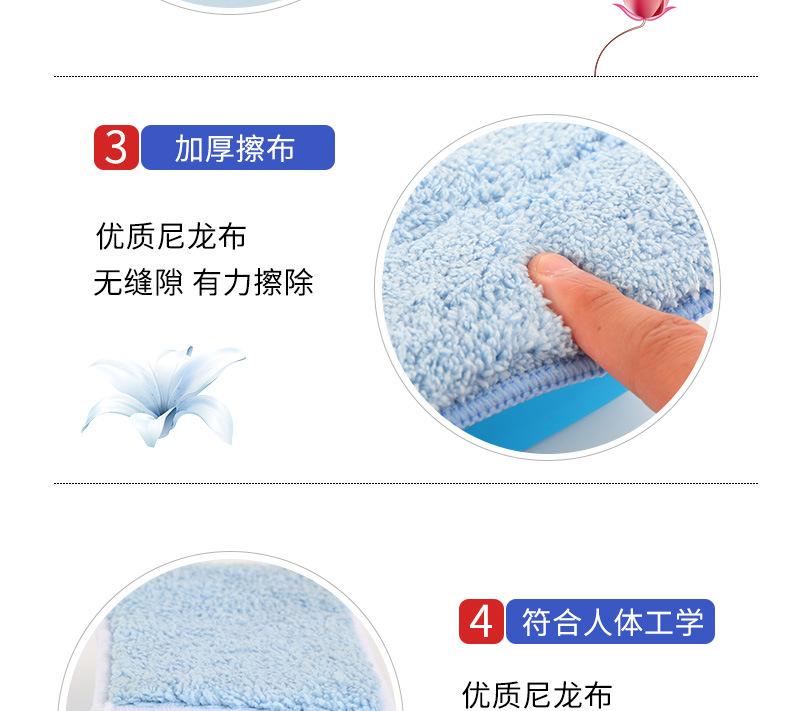 3 加厚擦布

优质尼龙布
无缝隙 有力擦除

4 符合人体工学

优质尼龙布