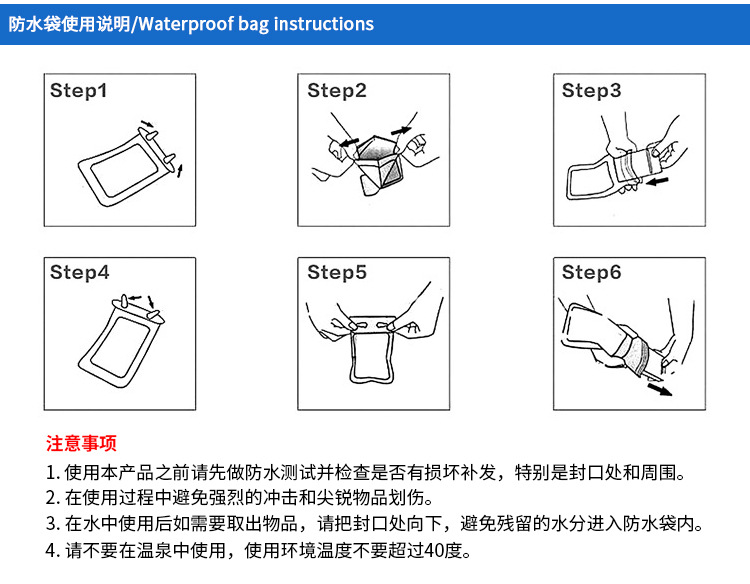 防水袋使用说明/Waterproof bag instructions

Step1

Step2

Step3

Step4

Step5

Step6

注意事项

1. 使用本产品之前请先做防水测试并检查是否有损坏补发，特别是封口处和周围。

2. 在使用过程中避免强烈的冲击和尖锐物品划伤。

3. 在水中使用后如需要取出物品，请把封口处向下，避免残留的水分进入防水袋内。

4. 请不要在温泉中使用，使用环境温度不要超过40度。