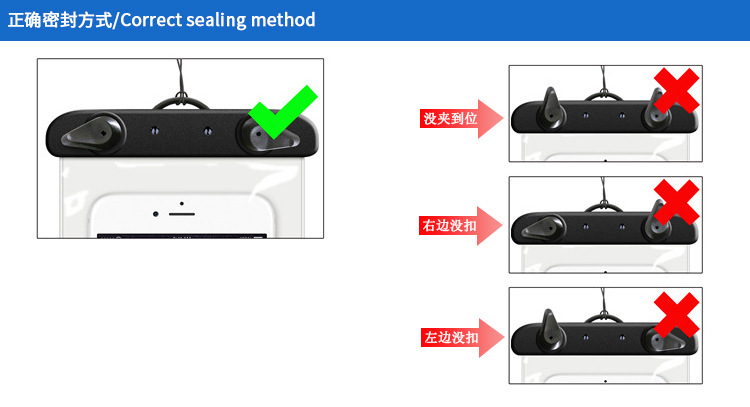 正确密封方式/Correct sealing method

没夹到位

右边没扣

左边没扣