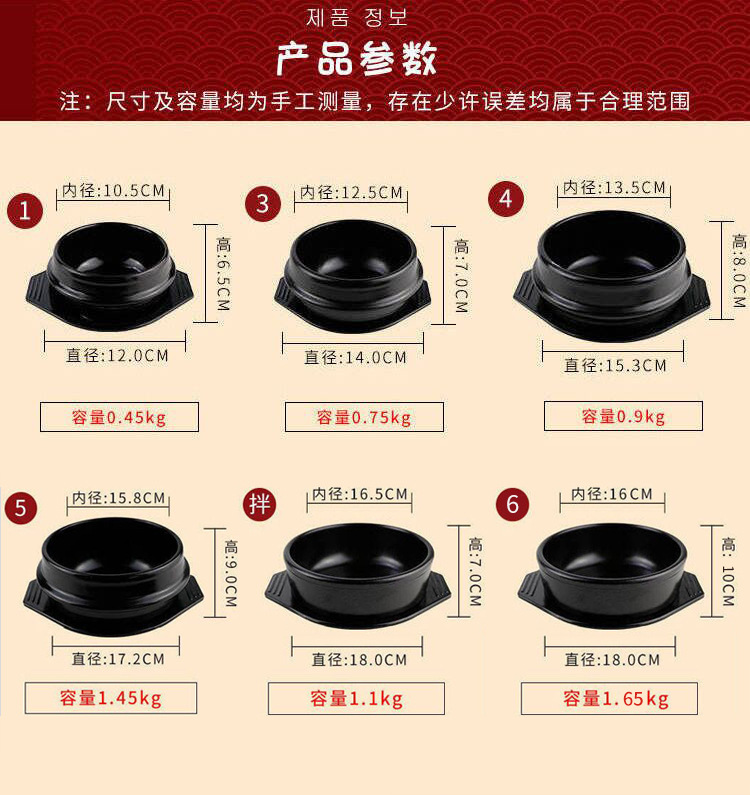 제품 정보
产品参数
注：尺寸及容量均为手工测量，存在少许误差均属于合理范围

1
内径:10.5CM
高:6.5CM
直径:12.0CM
容量0.45kg

3
内径:12.5CM
高:7.0CM
直径:14.0CM
容量0.75kg

4
内径:13.5CM
高:8.0CM
直径:15.3CM
容量0.9kg

5
内径:15.8CM
高:9.0CM
直径:17.2CM
容量1.45kg

拌
内径:16.5CM
高:7.0CM
直径:18.0CM
容量1.1kg

6
内径:16CM
高: 10CM
直径:18.0CM
容量1.65kg