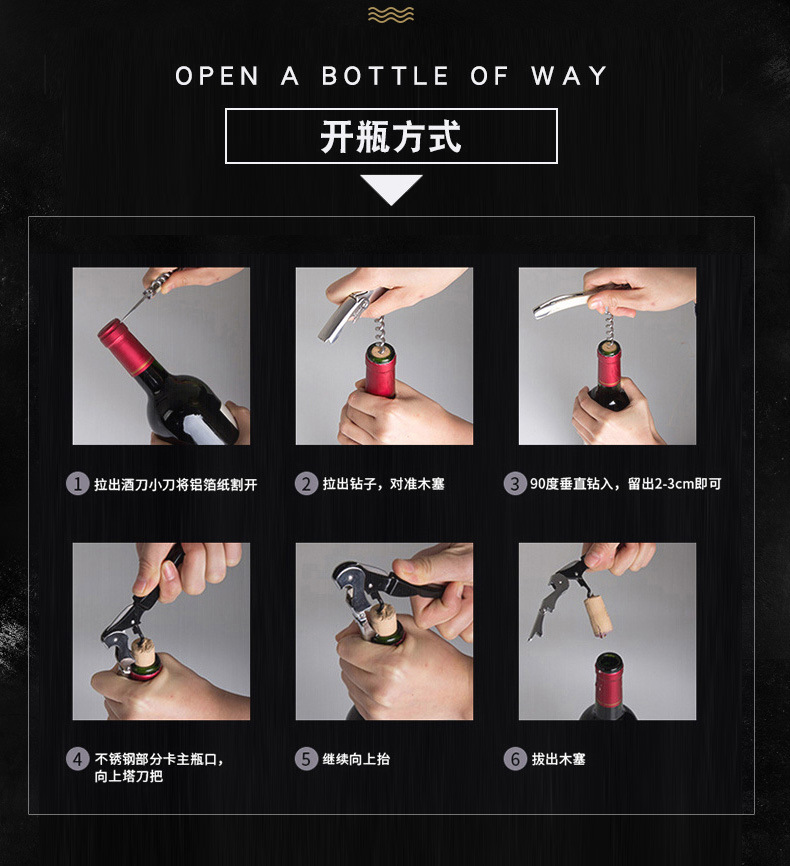 OPEN A BOTTLE OF WAY

开瓶方式

1 拉出酒刀小刀将铝箔纸割开

2 拉出钻子，对准木塞

3 90度垂直钻入，留出2-3cm即可

4 不锈钢部分卡主瓶口，向上塔刀把

5 继续向上抬

6 拔出木塞