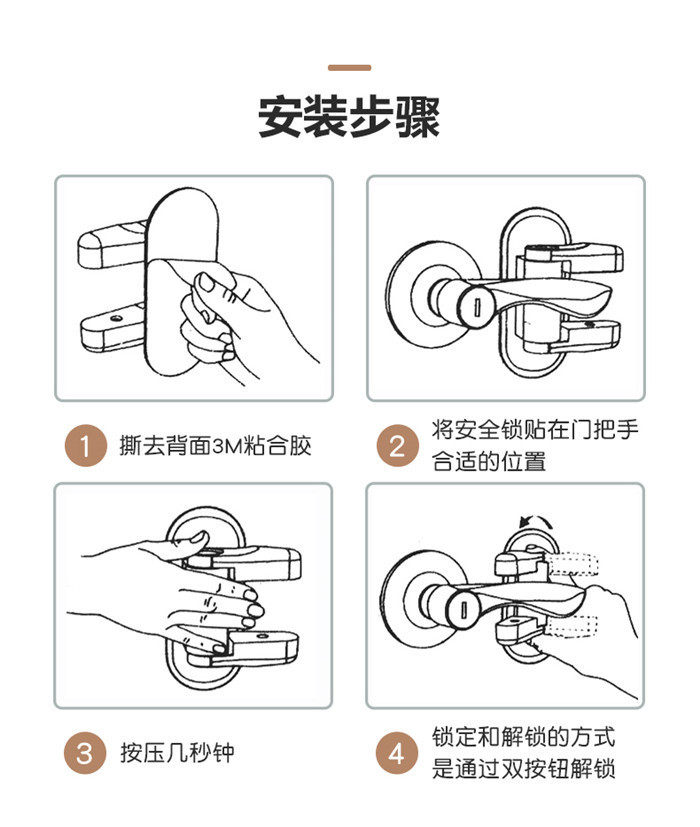 安装步骤

1 撕去背面3M粘合胶

2 将安全锁贴在门把手合适的位置

3 按压几秒钟

4 锁定和解锁的方式是通过双按钮解锁