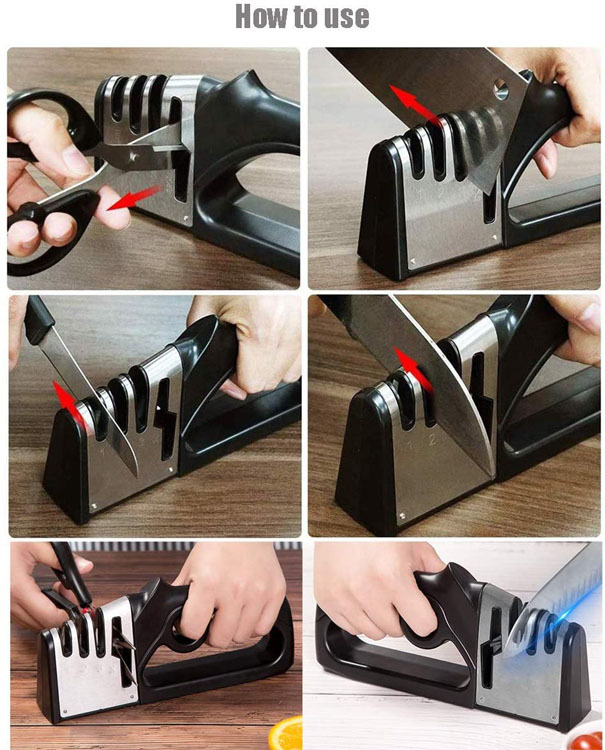 How to use

1 2