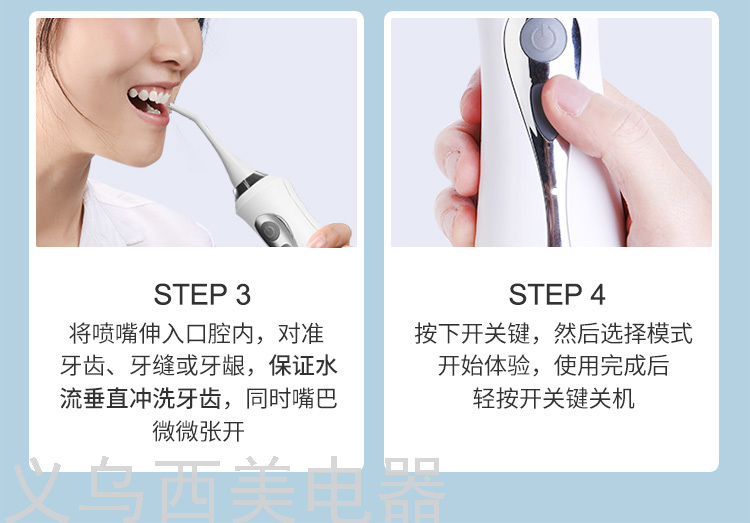 STEP 3
将喷嘴伸入口腔内，对准牙齿、牙缝或牙龈，保证水流垂直冲洗牙齿，同时嘴巴微微张开

STEP 4
按下开关键，然后选择模式开始体验，使用完成后轻按开关键关机

义乌西美电器