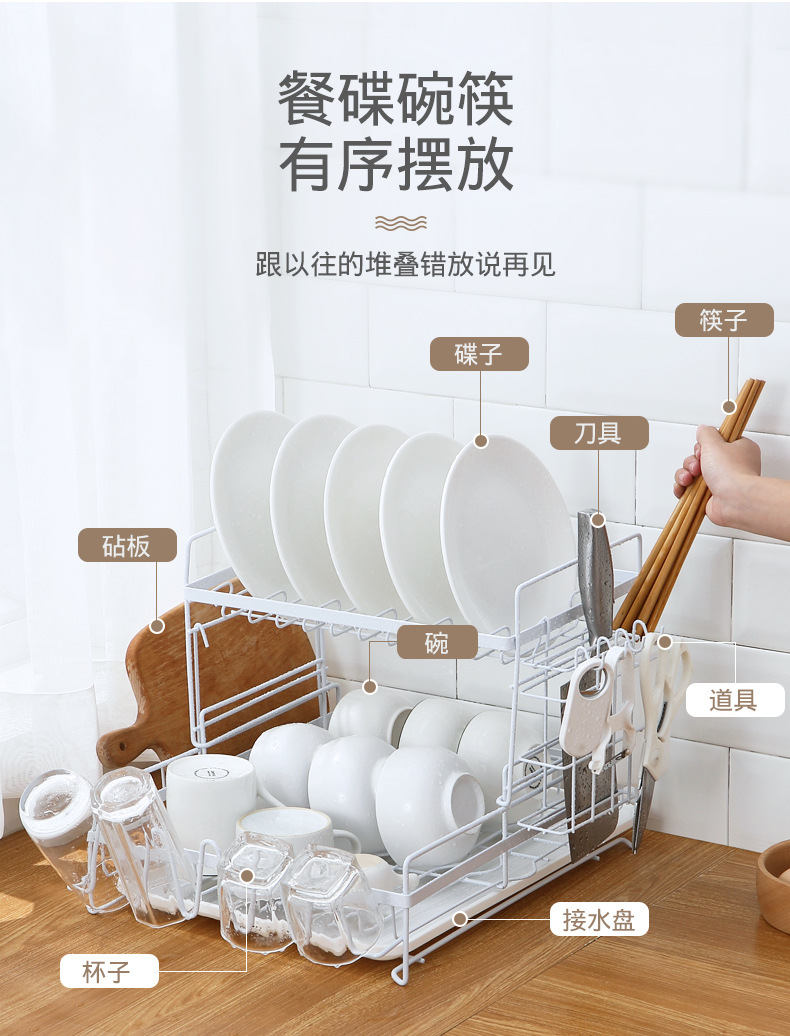 餐碟碗筷
有序摆放

跟以往的堆叠错放说再见

筷子

碟子

刀具

砧板

碗

道具

接水盘

杯子