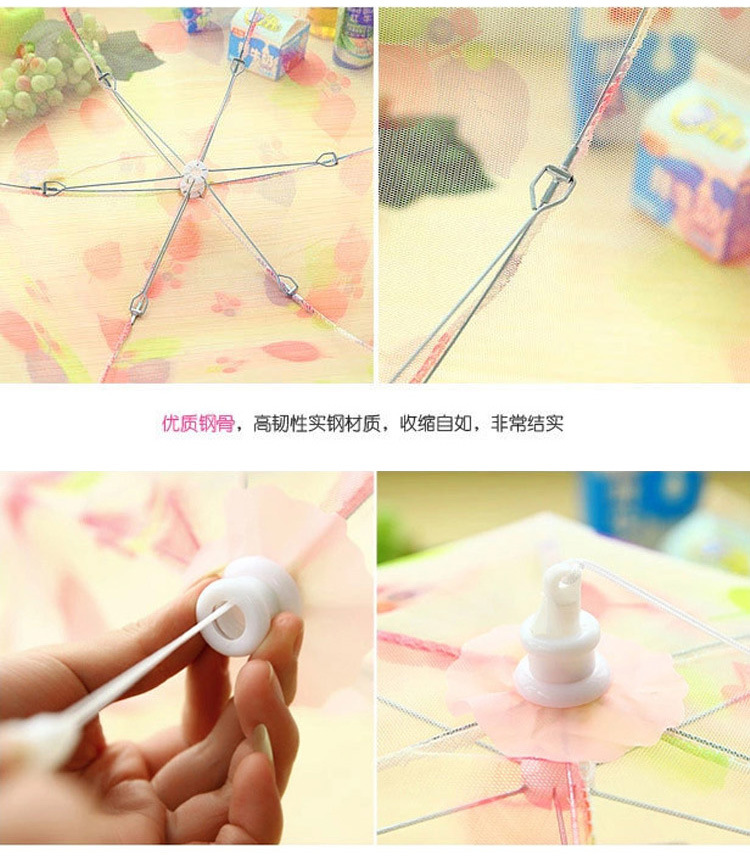 优质钢骨，高韧性实钢材质，收缩自如，非常结实