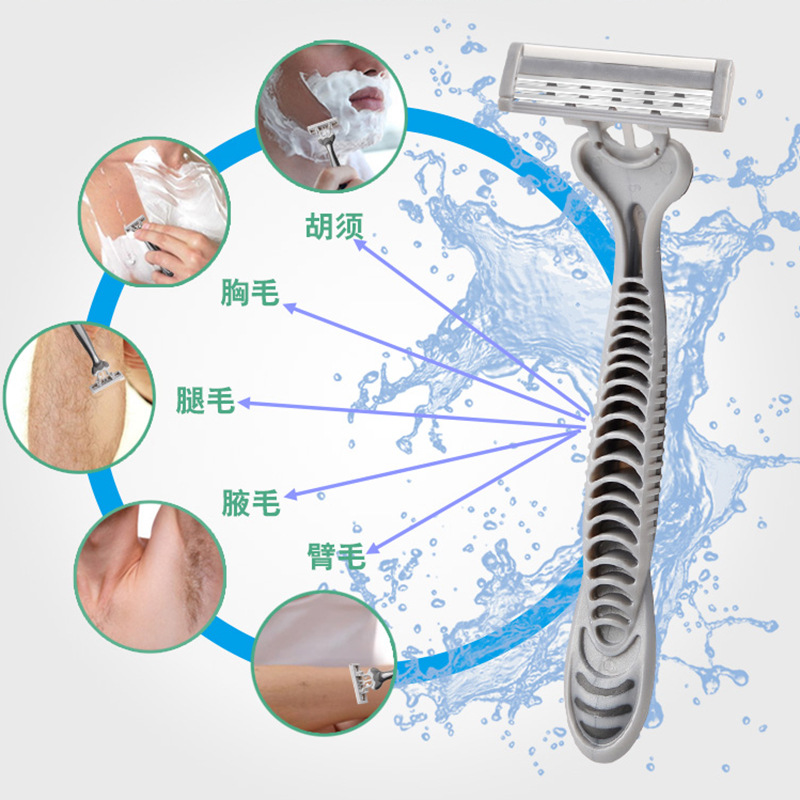 胡须

胸毛

腿毛

腋毛

臂毛