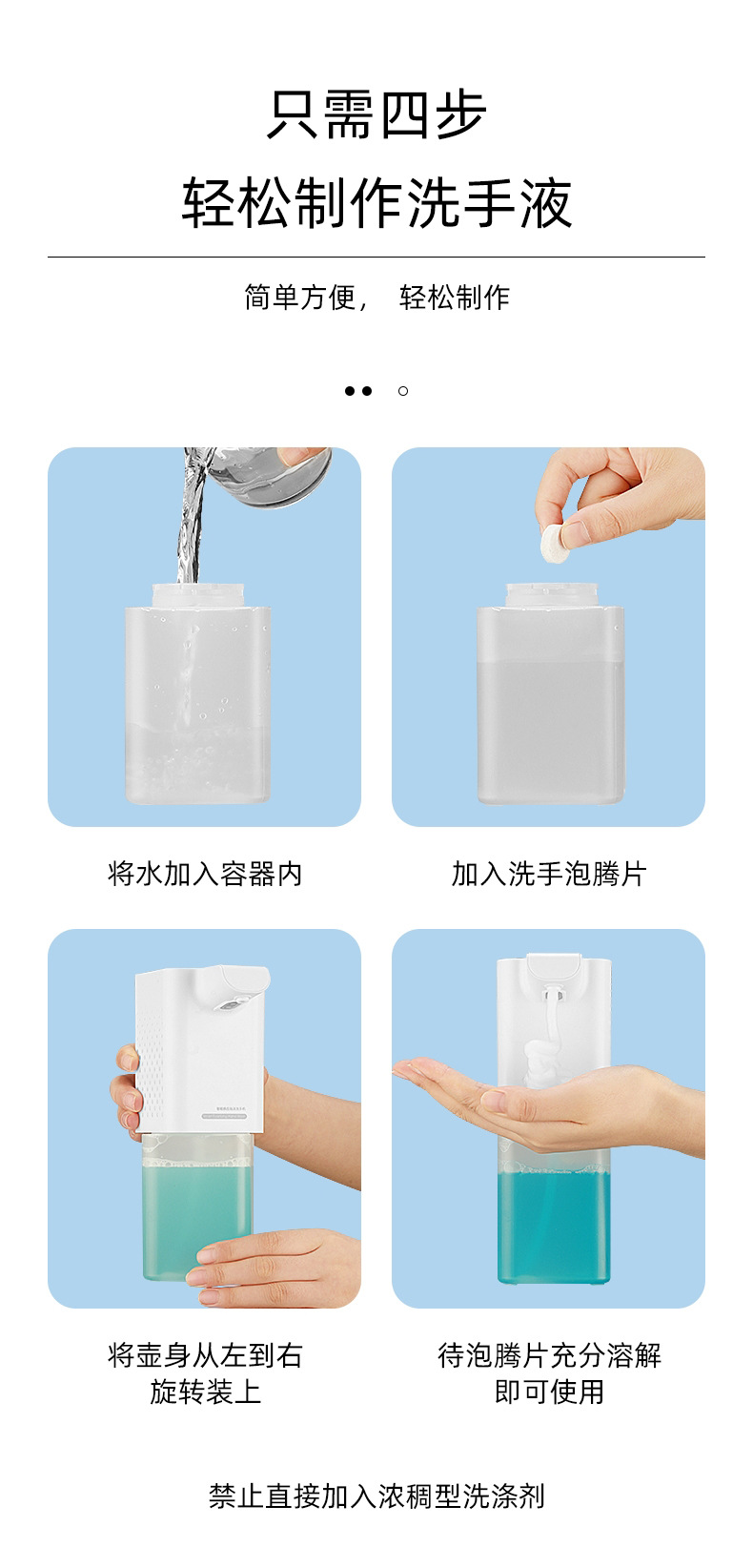 只需四步
轻松制作洗手液

简单方便， 轻松制作

将水加入容器内

加入洗手泡腾片

将壶身从左到右
旋转装上

待泡腾片充分溶解
即可使用

禁止直接加入浓稠型洗涤剂