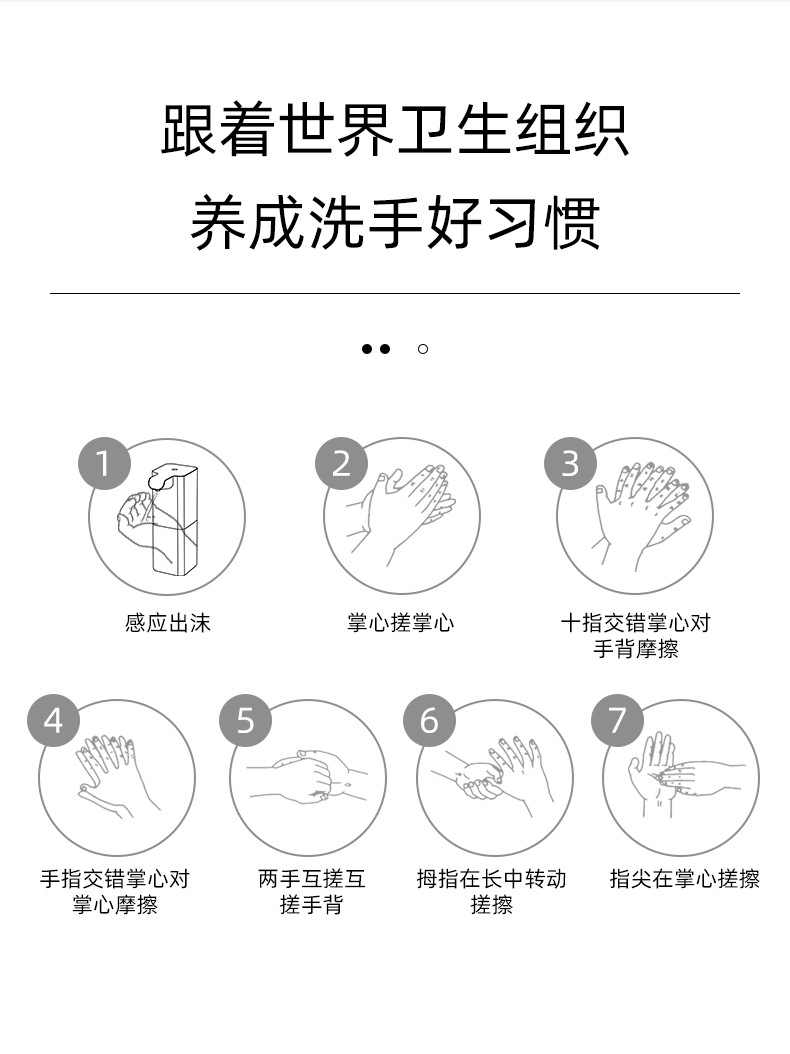 跟着世界卫生组织
养成洗手好习惯

1

感应出沫

2

掌心搓掌心

3

十指交错掌心对手背摩擦

4

手指交错掌心对掌心摩擦

5

两手互搓互搓手背

6

拇指在长中转动搓擦

7

指尖在掌心搓擦