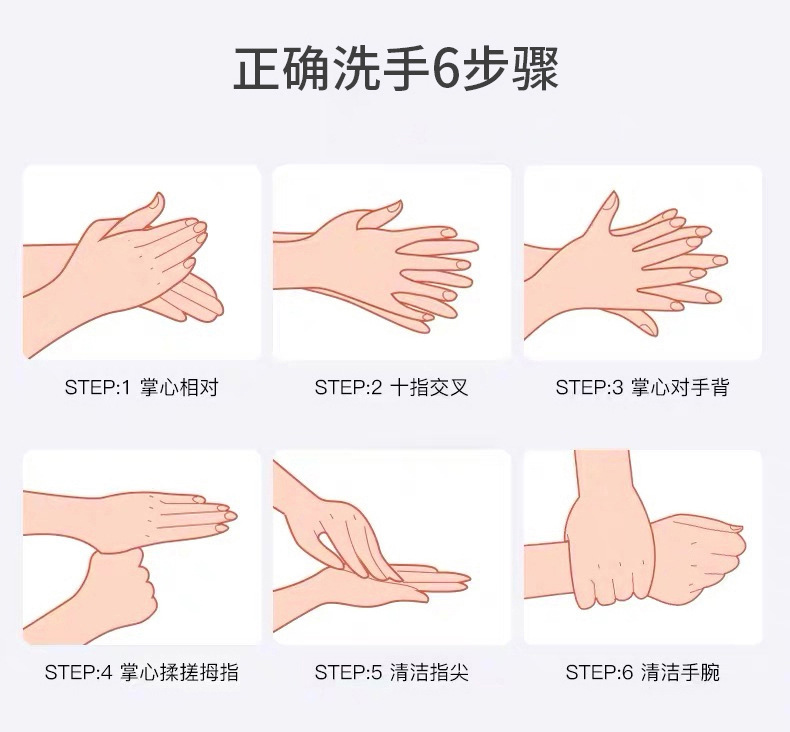 正确洗手6步骤

STEP:1 掌心相对

STEP:2 十指交叉

STEP:3 掌心对手背

STEP:4 掌心揉搓拇指

STEP:5 清洁指尖

STEP:6 清洁手腕