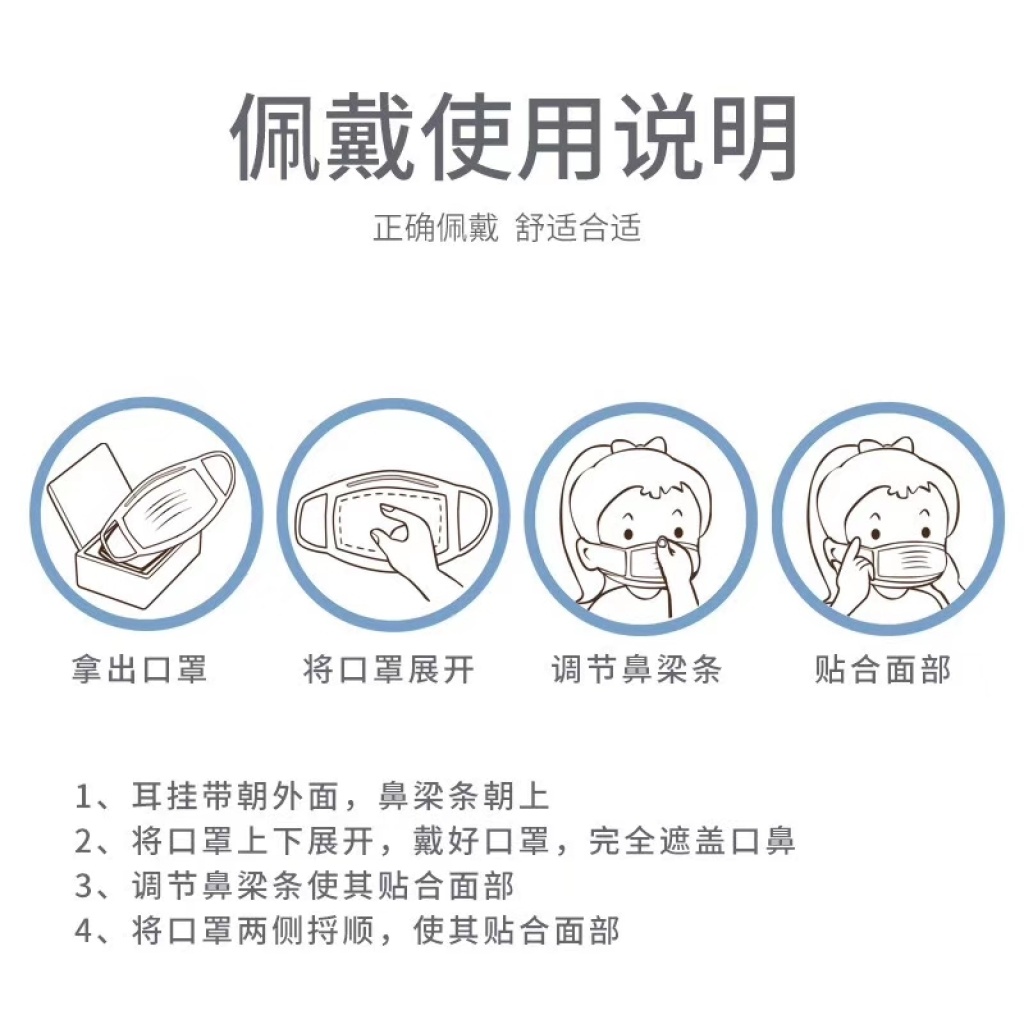 佩戴使用说明

正确佩戴 舒适合适

拿出口罩

将口罩展开

调节鼻梁条

贴合面部

1、耳挂带朝外面，鼻梁条朝上
2、将口罩上下展开，戴好口罩，完全遮盖口鼻
3、调节鼻梁条使其贴合面部
4、将口罩两侧捋顺，使其贴合面部