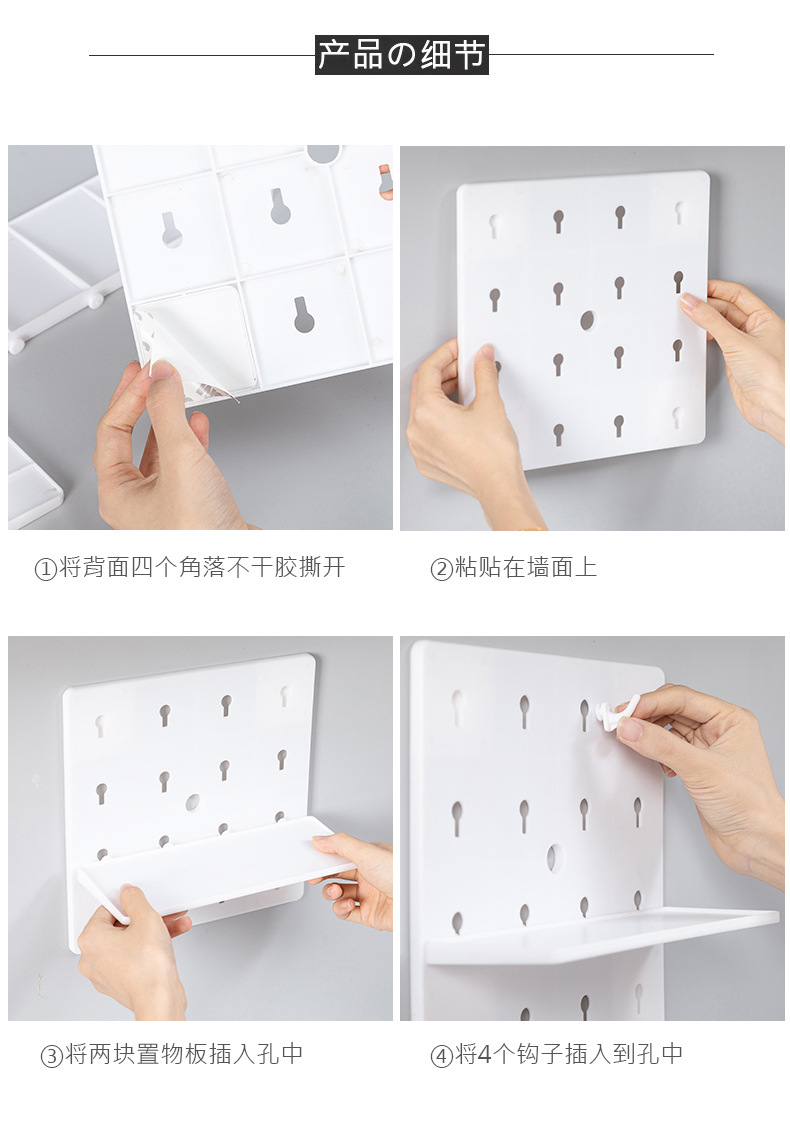 产品の细节

①将背面四个角落不干胶撕开

②粘贴在墙面上

③将两块置物板插入孔中

④将4个钩子插入到孔中