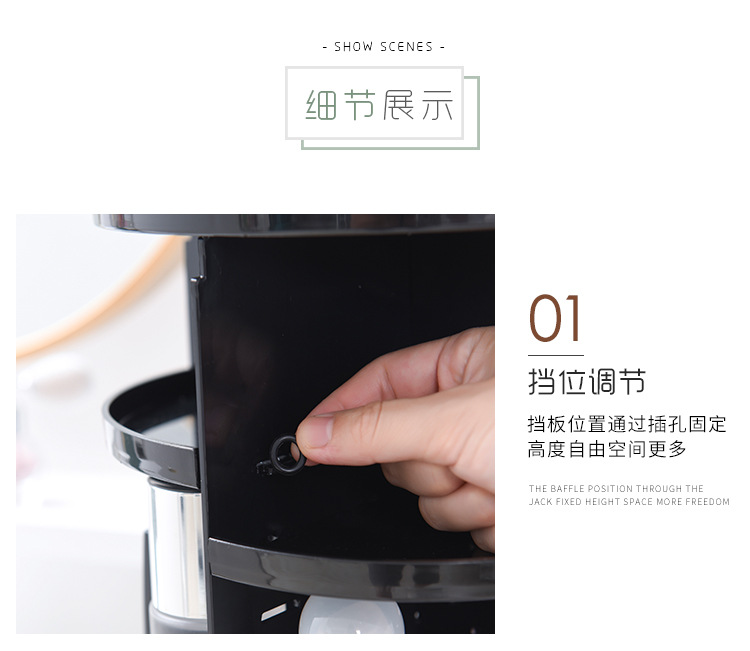 - SHOW SCENES -

细节展示

01

挡位调节

挡板位置通过插孔固定
高度自由空间更多

THE BAFFLE POSITION THROUGH THE JACK FIXED HEIGHT SPACE MORE FREEDOM