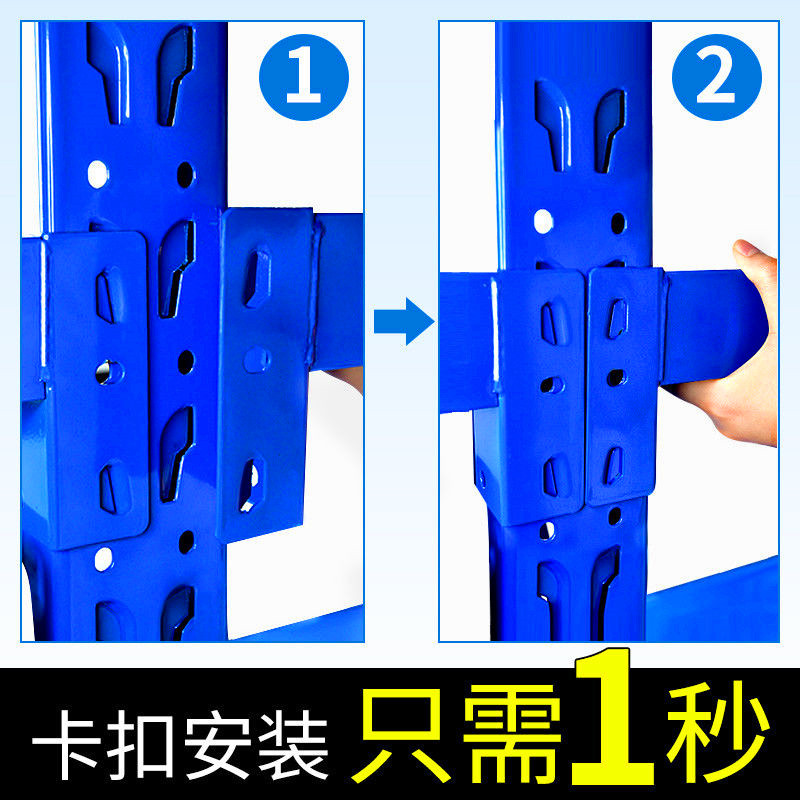 1

2

卡扣安装 只需1秒