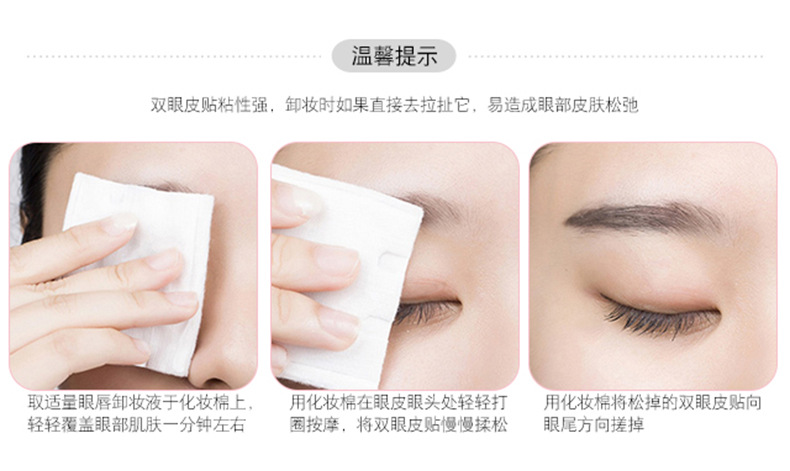 温馨提示

双眼皮贴粘性强，卸妆时如果直接去拉扯它，易造成眼部皮肤松弛

取适量眼唇卸妆液于化妆棉上，轻轻覆盖眼部肌肤一分钟左右

用化妆棉在眼皮眼头处轻轻打圈按摩，将双眼皮贴慢慢揉松

用化妆棉将松掉的双眼皮贴向眼尾方向搓掉