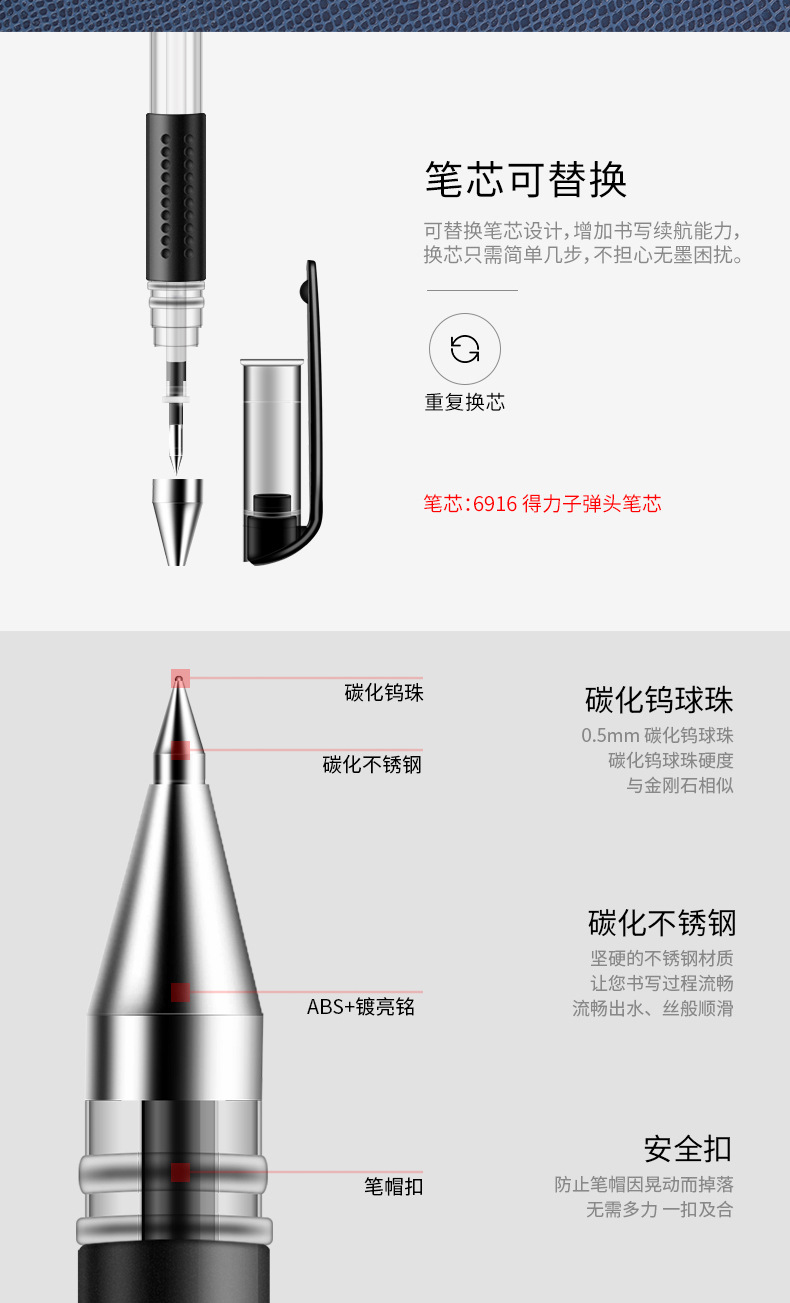 笔芯可替换

可替换笔芯设计，增加书写续航能力，换芯只需简单几步，不担心无墨困扰。

重复换芯

笔芯：6916 得力子弹头笔芯

碳化钨珠

碳化不锈钢

ABS+镀亮铬

笔帽扣

碳化钨球珠

0.5mm 碳化钨球珠
碳化钨球珠硬度
与金刚石相似

碳化不锈钢

坚硬的不锈钢材质
让您书写过程流畅
流畅出水、丝般顺滑

安全扣

防止笔帽因晃动而掉落
无需多力 一扣及合