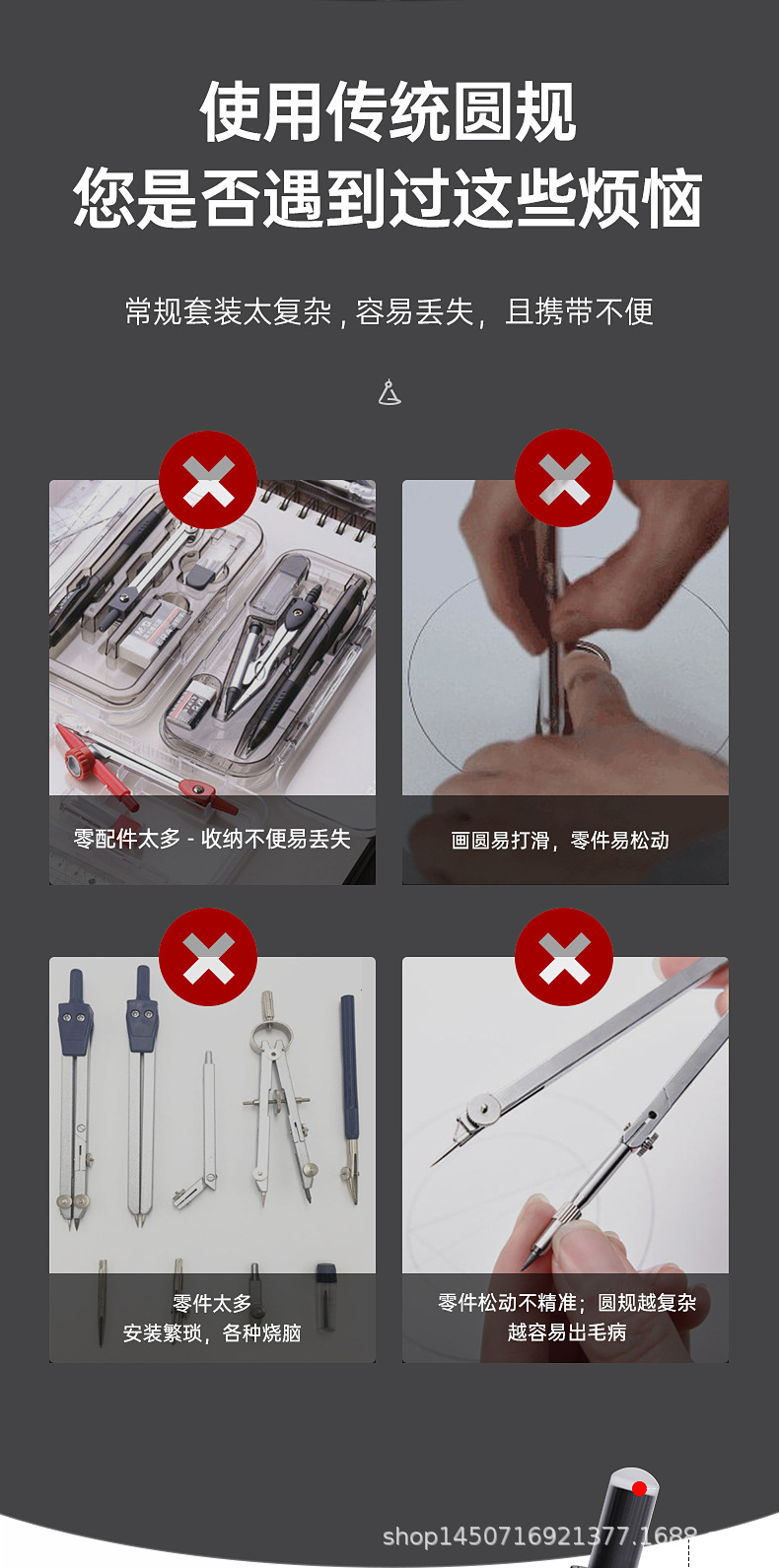 使用传统圆规
您是否遇到过这些烦恼

常规套装太复杂，容易丢失，且携带不便

零配件太多 - 收纳不便易丢失

画圆易打滑，零件易松动

零件太多
安装繁琐，各种烧脑

零件松动不精准；圆规越复杂
越容易出毛病

shop1450716921377.1688