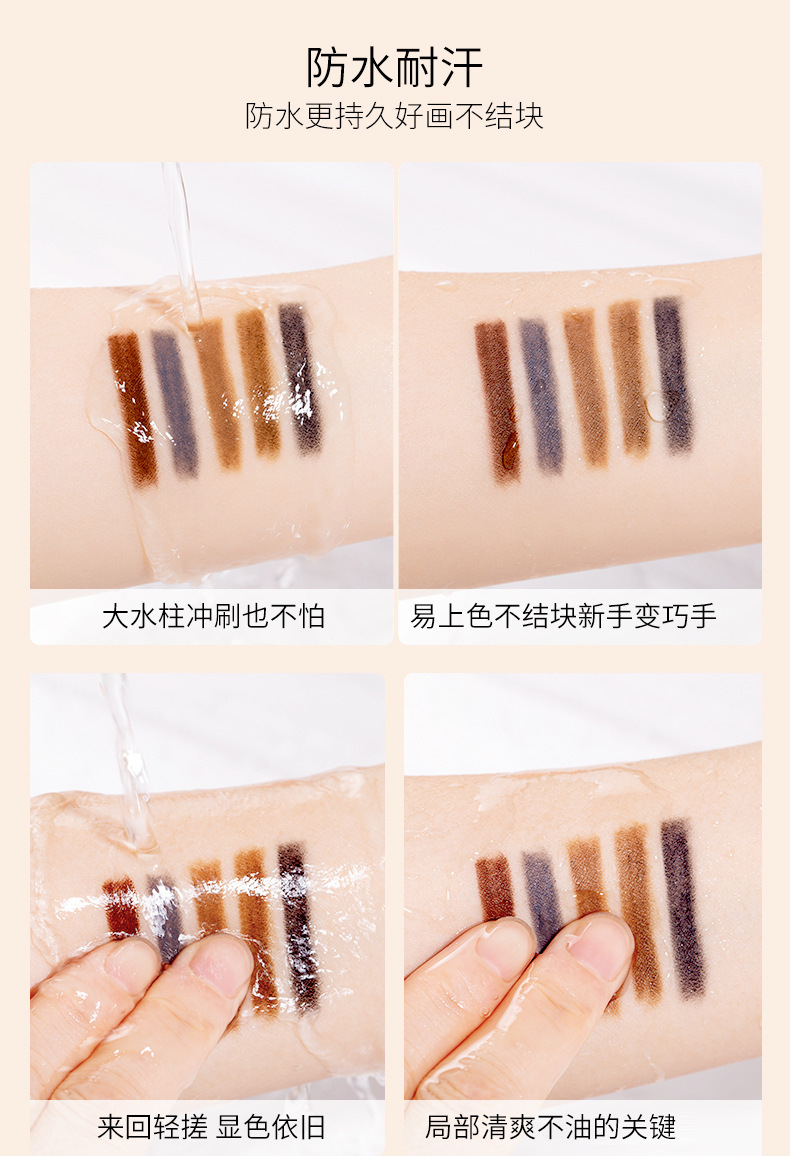 防水耐汗
防水更持久好画不结块

大水柱冲刷也不怕

易上色不结块新手变巧手

来回轻搓 显色依旧

局部清爽不油的关键