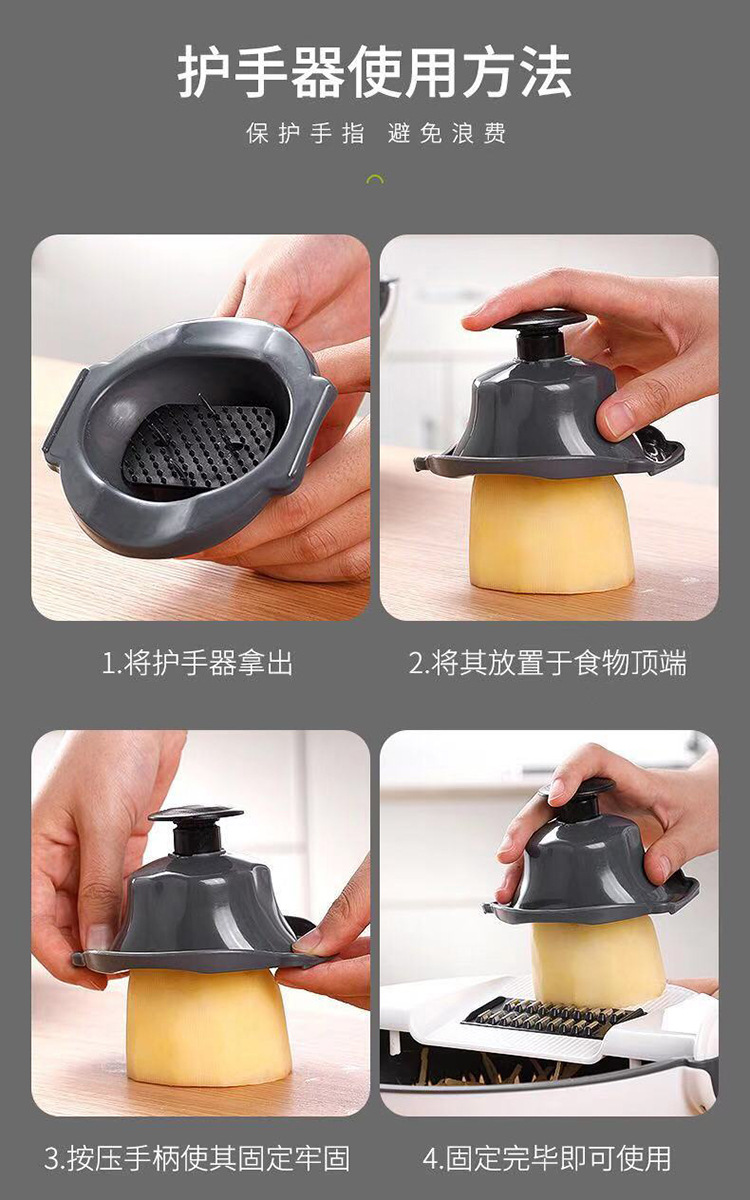 护手器使用方法

保护手指 避免浪费

1.将护手器拿出

2.将其放置于食物顶端

3.按压手柄使其固定牢固

4.固定完毕即可使用