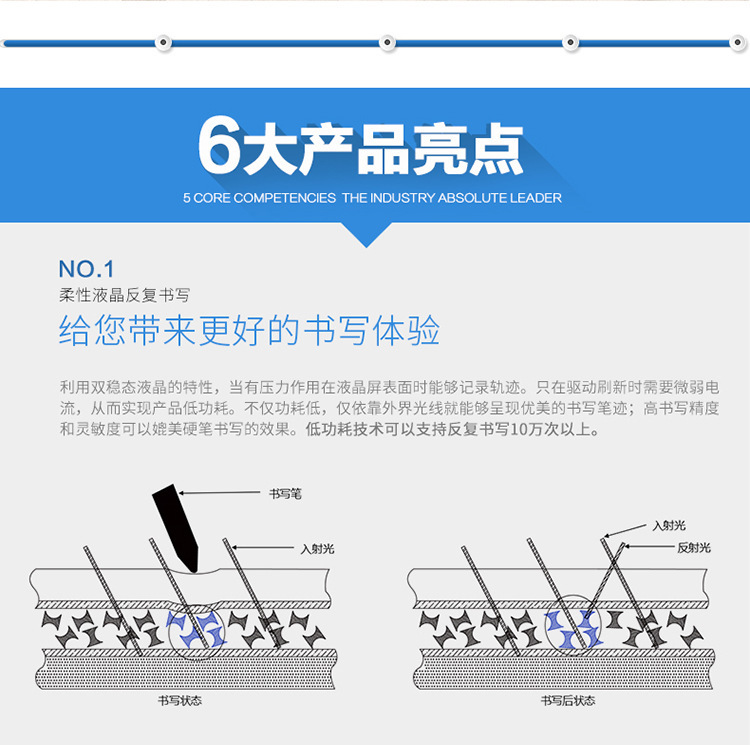 6大产品亮点
5 CORE COMPETENCIES THE INDUSTRY ABSOLUTE LEADER

NO.1
柔性液晶反复书写
给您带来更好的书写体验

利用双稳态液晶的特性，当有压力作用在液晶屏表面时能够记录轨迹。只在驱动刷新时需要微弱电流，从而实现产品低功耗。不仅功耗低，仅依靠外界光线就能够呈现优美的书写笔迹；高书写精度和灵敏度可以媲美硬笔书写的效果。低功耗技术可以支持反复书写10万次以上。

书写笔
入射光
书写状态

入射光
反射光
书写后状态