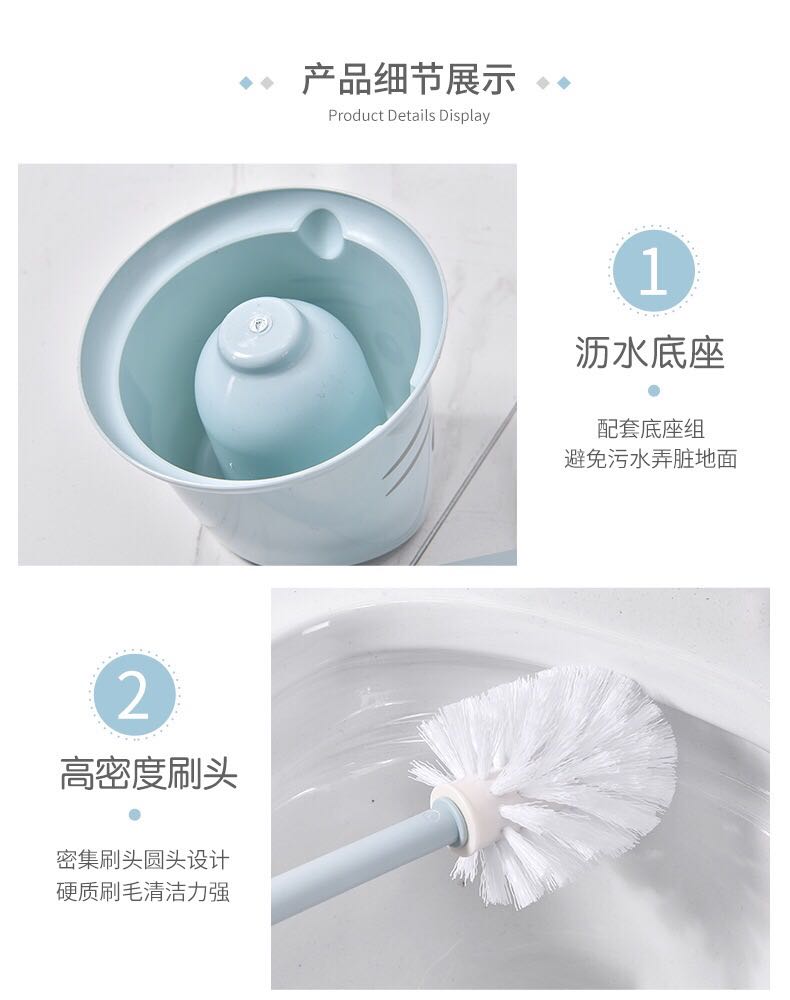 产品细节展示
Product Details Display

1
沥水底座
配套底座组
避免污水弄脏地面

2
高密度刷头
密集刷头圆头设计
硬质刷毛清洁力强