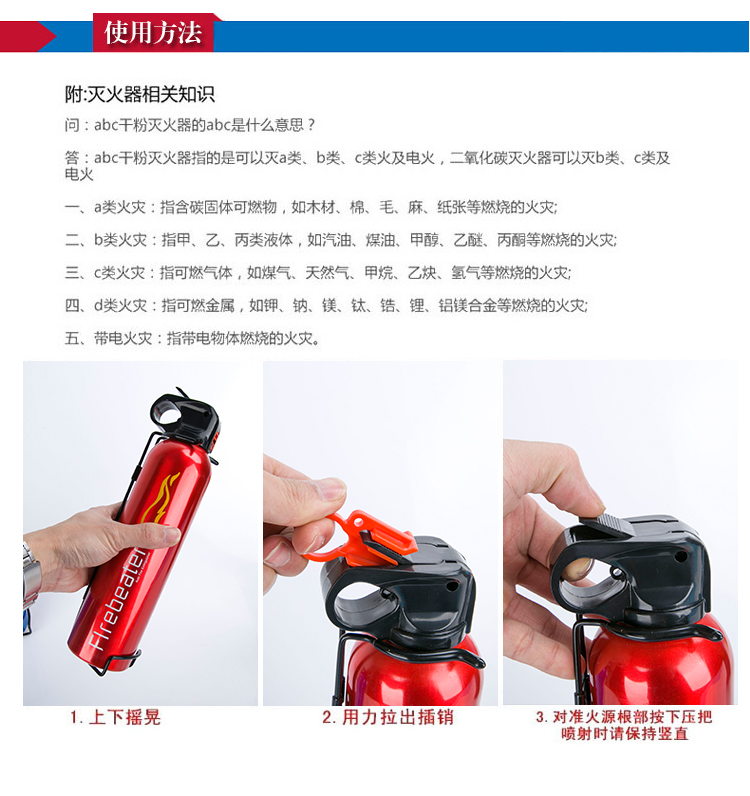 使用方法

附:灭火器相关知识

问：abc干粉灭火器的abc是什么意思？

答：abc干粉灭火器指的是可以灭a类、b类、c类火及电火，二氧化碳灭火器可以灭b类、c类及电火

一、a类火灾：指含碳固体可燃物，如木材、棉、毛、麻、纸张等燃烧的火灾;

二、b类火灾：指甲、乙、丙类液体，如汽油、煤油、甲醇、乙醚、丙酮等燃烧的火灾;

三、c类火灾：指可燃气体，如煤气、天然气、甲烷、乙炔、氢气等燃烧的火灾;

四、d类火灾：指可燃金属，如钾、钠、镁、钛、锆、锂、铝镁合金等燃烧的火灾;

五、带电火灾：指带电物体燃烧的火灾。

Firebeater

1. 上下摇晃

2. 用力拉出插销

3. 对准火源根部按下压把 喷射时请保持竖直