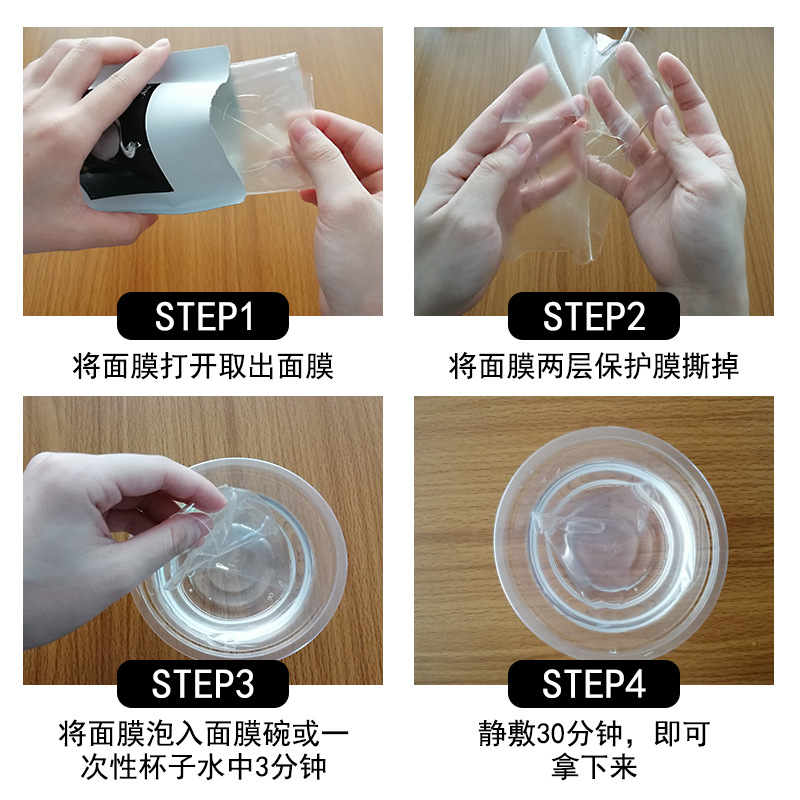 STEP1
将面膜打开取出面膜

STEP2
将面膜两层保护膜撕掉

STEP3
将面膜泡入面膜碗或一次性杯子水中3分钟

STEP4
静敷30分钟，即可拿下来