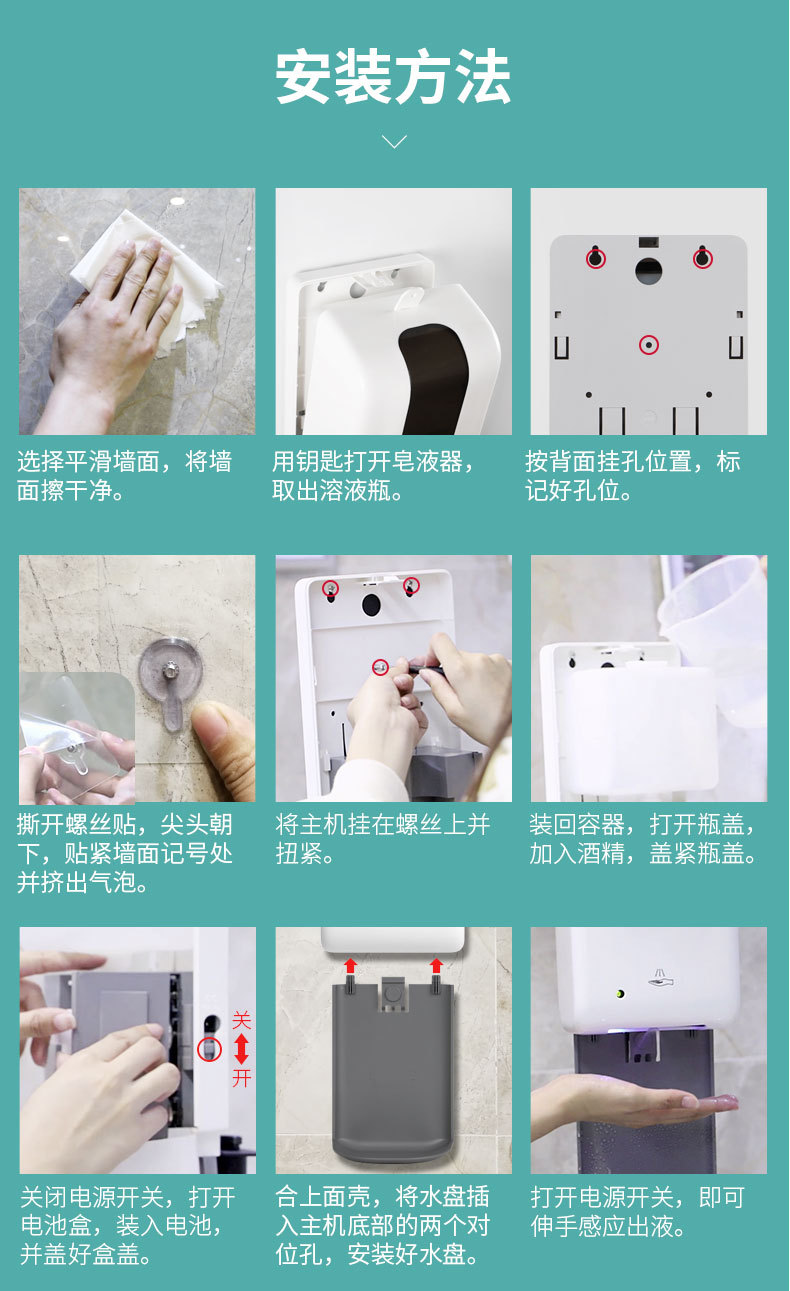 安装方法

选择平滑墙面，将墙面擦干净。

用钥匙打开皂液器，取出溶液瓶。

按背面挂孔位置，标记好孔位。

撕开螺丝贴，尖头朝下，贴紧墙面记号处并挤出气泡。

将主机挂在螺丝上并扭紧。

装回容器，打开瓶盖，加入酒精，盖紧瓶盖。

关
开

关闭电源开关，打开电池盒，装入电池，并盖好盒盖。

合上面壳，将水盘插入主机底部的两个对位孔，安装好水盘。

打开电源开关，即可伸手感应出液。