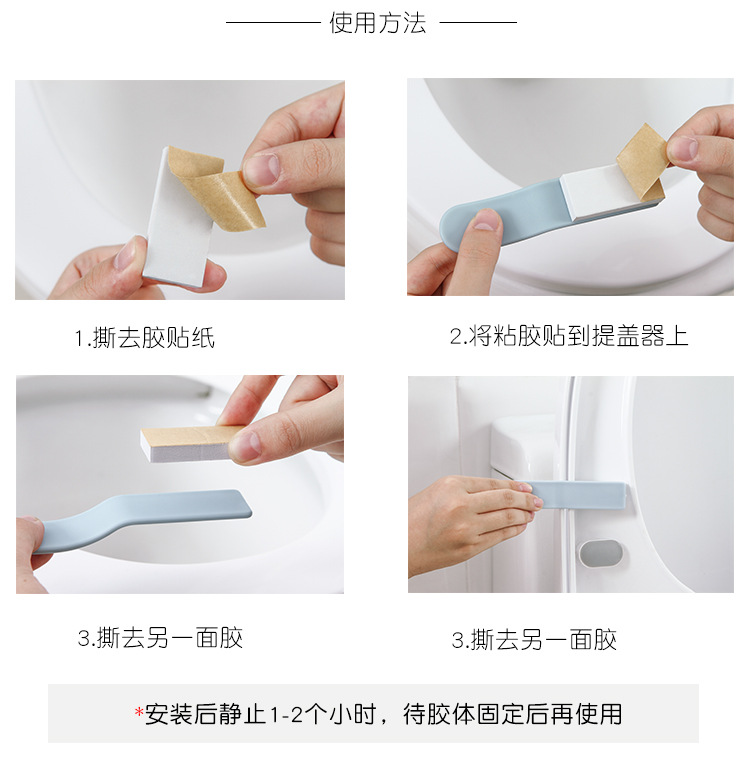 使用方法

1.撕去胶贴纸

2.将粘胶贴到提盖器上

3.撕去另一面胶

3.撕去另一面胶

*安装后静止1-2个小时，待胶体固定后再使用