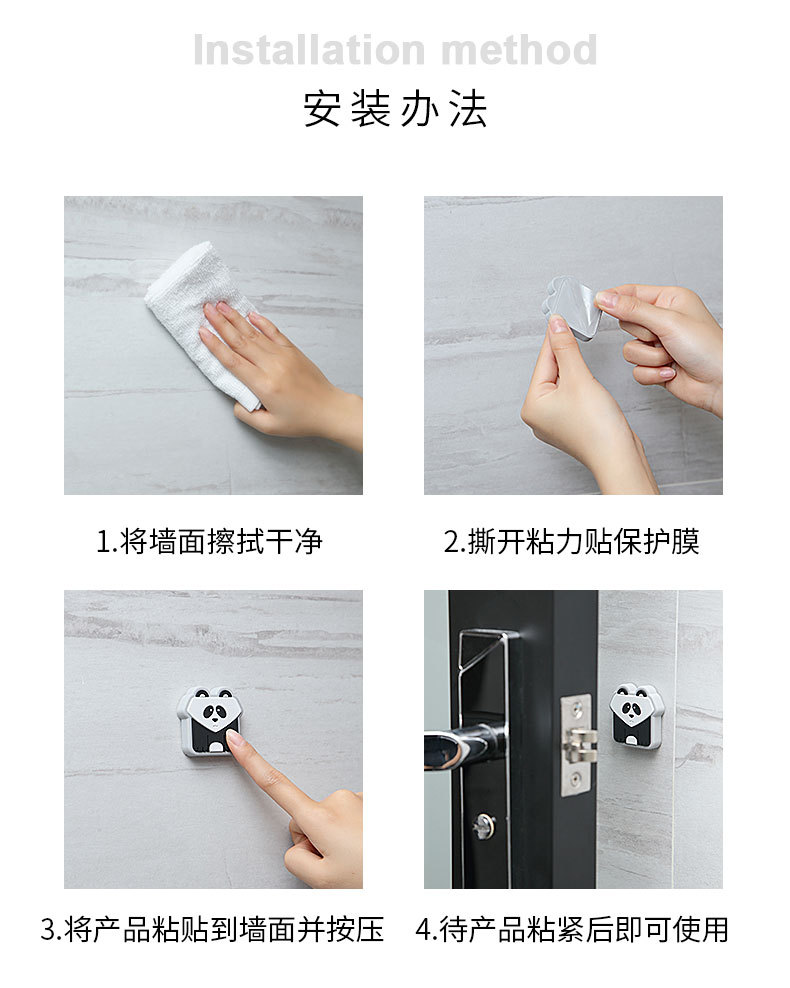 Installation method

安装办法

1.将墙面擦拭干净

2.撕开粘力贴保护膜

3.将产品粘贴到墙面并按压

4.待产品粘紧后即可使用