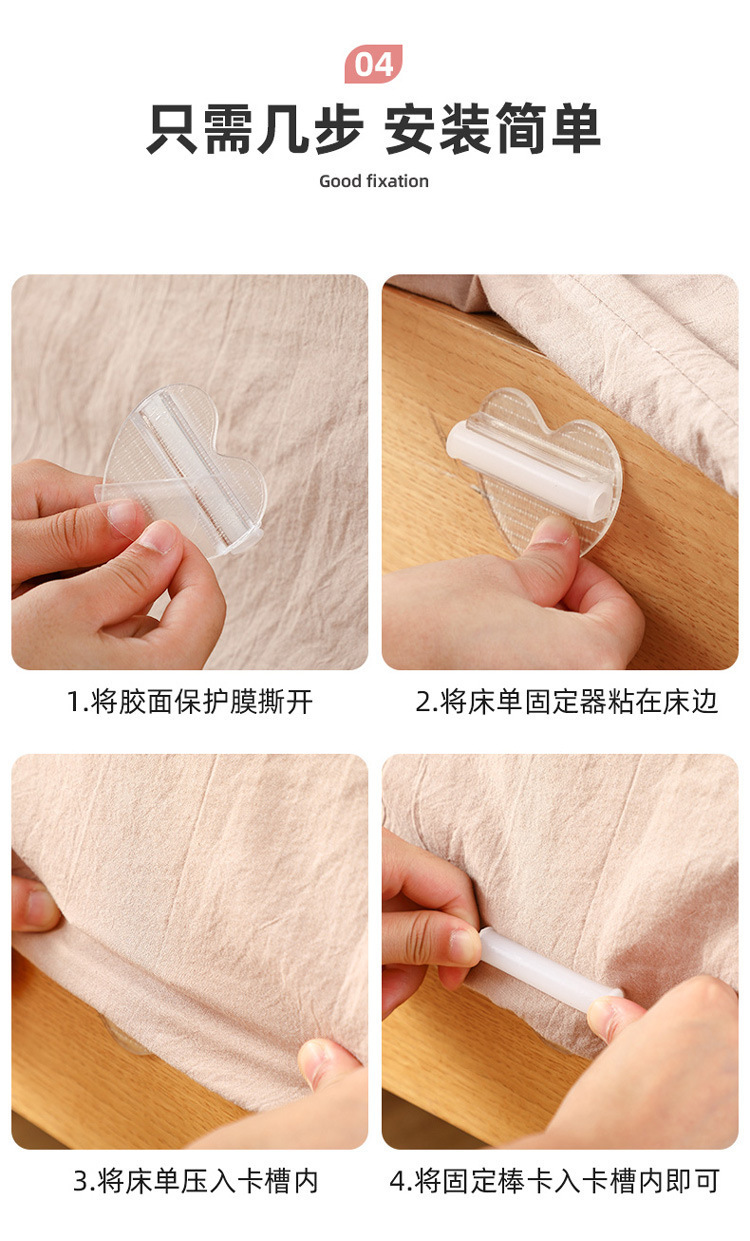 04

只需几步 安装简单

Good fixation

1.将胶面保护膜撕开

2.将床单固定器粘在床边

3.将床单压入卡槽内

4.将固定棒卡入卡槽内即可