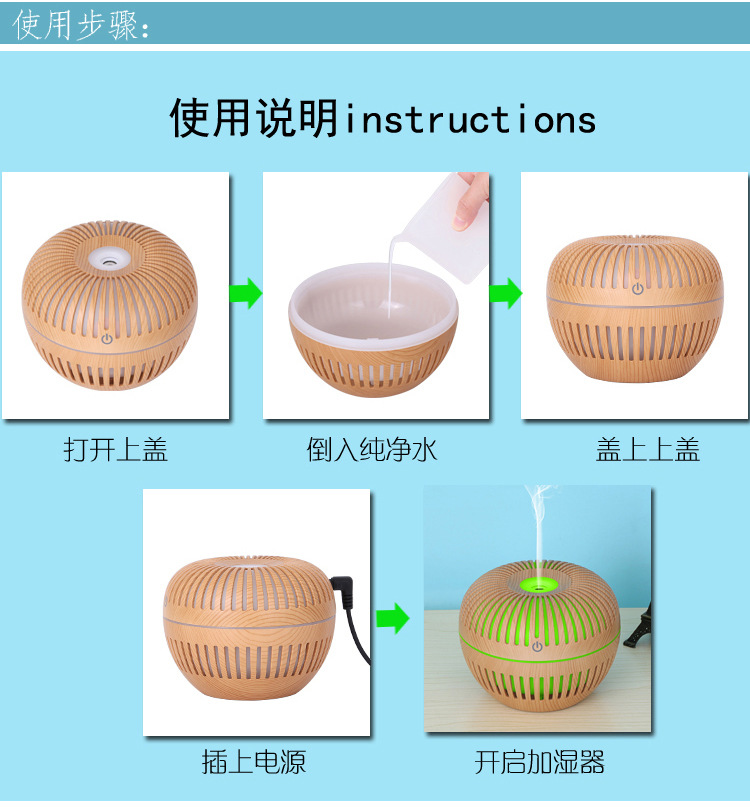 使用步骤：

使用说明instructions

打开上盖

倒入纯净水

盖上上盖

插上电源

开启加湿器