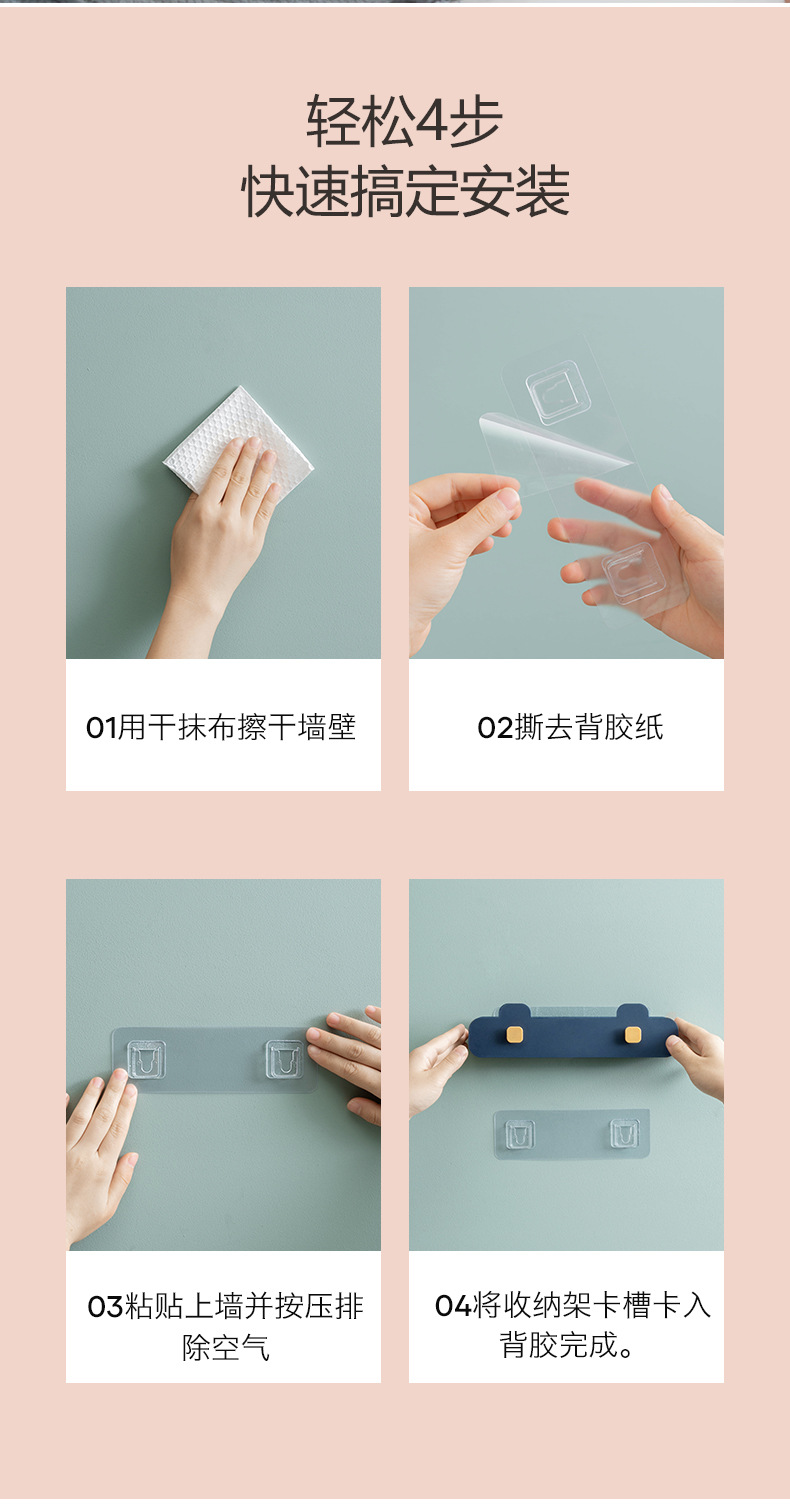 轻松4步
快速搞定安装

01用干抹布擦干墙壁

02撕去背胶纸

03粘贴上墙并按压排除空气

04将收纳架卡槽卡入背胶完成。