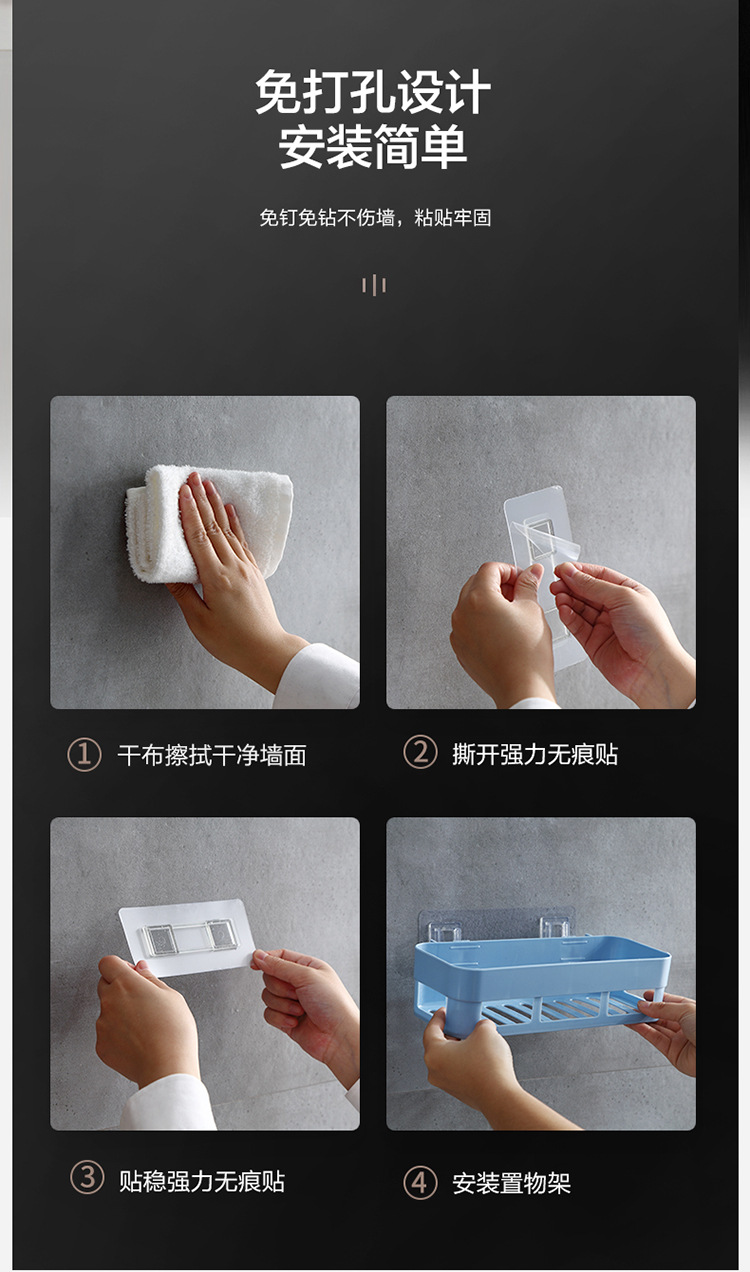 免打孔设计
安装简单

免钉免钻不伤墙，粘贴牢固

① 干布擦拭干净墙面

② 撕开强力无痕贴

③ 贴稳强力无痕贴

④ 安装置物架