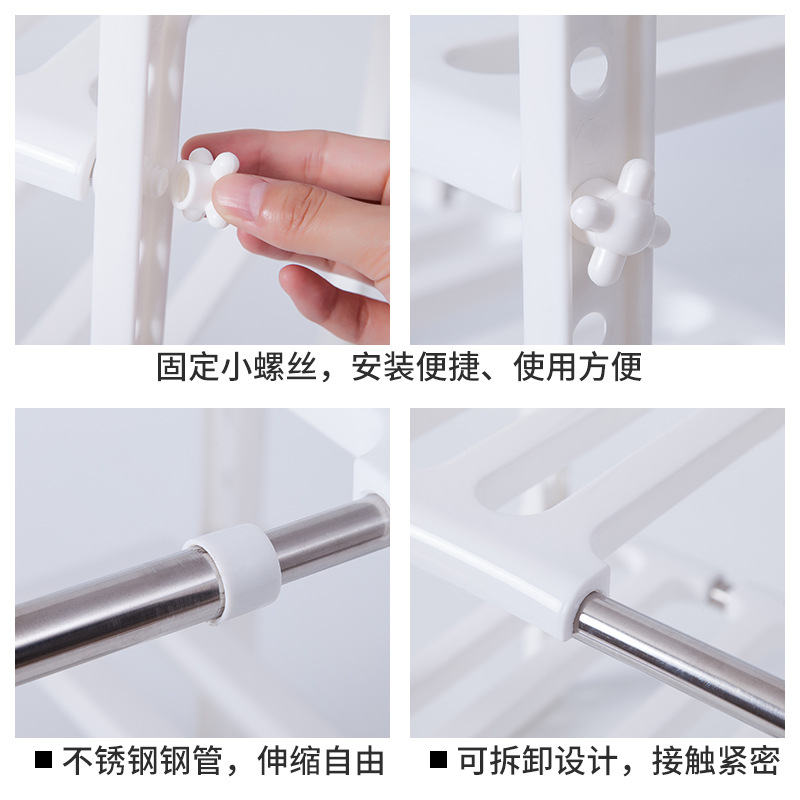 固定小螺丝，安装便捷、使用方便

■ 不锈钢钢管，伸缩自由

■ 可拆卸设计，接触紧密