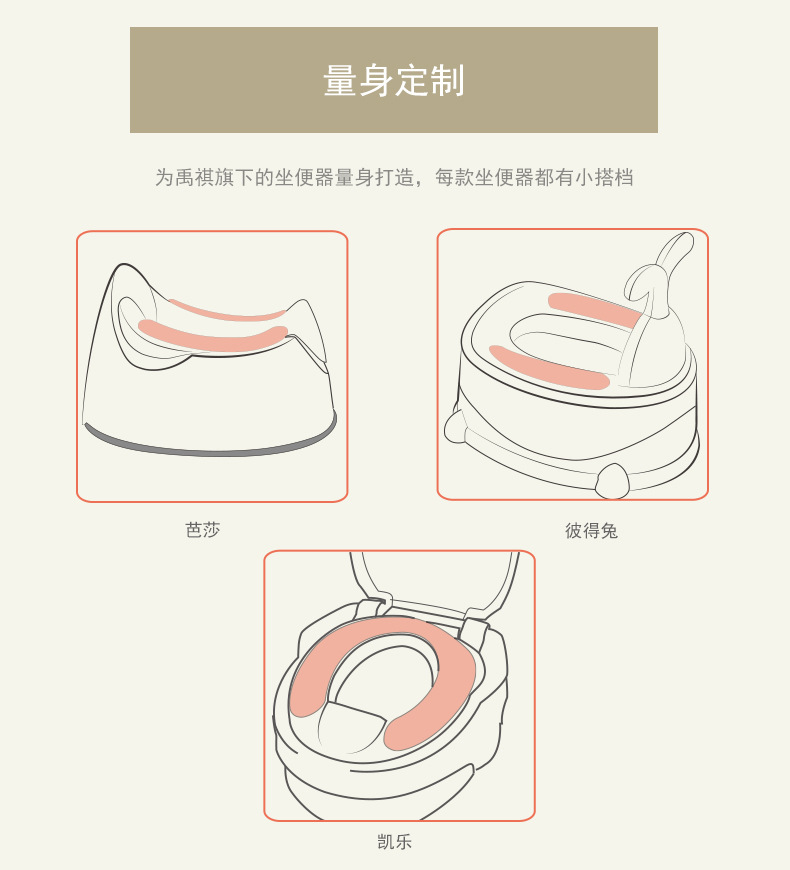 量身定制

为禹祺旗下的坐便器量身打造，每款坐便器都有小搭档

芭莎

彼得兔

凯乐