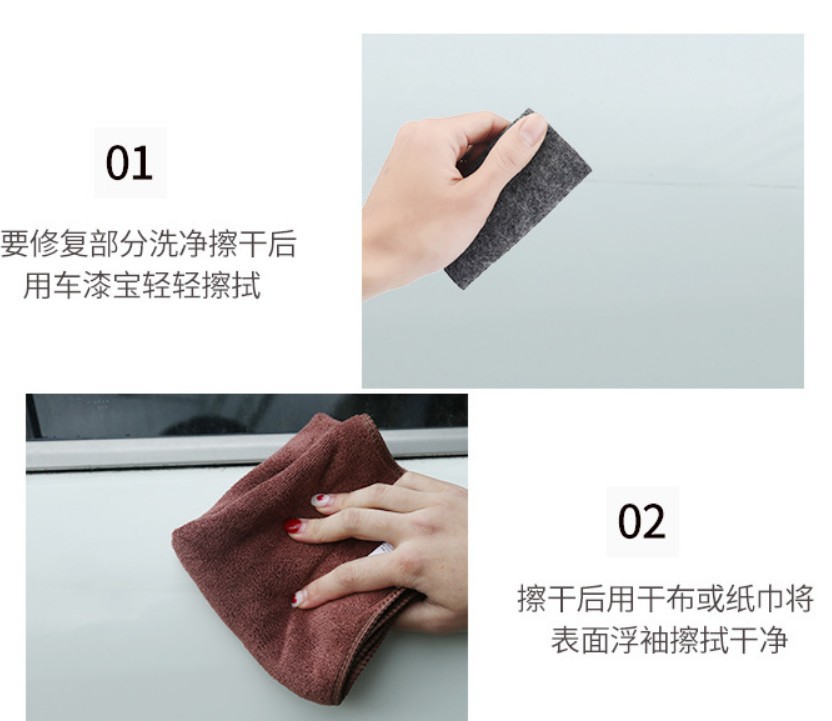 01

要修复部分洗净擦干后
用车漆宝轻轻擦拭

02

擦干后用干布或纸巾将
表面浮袖擦拭干净